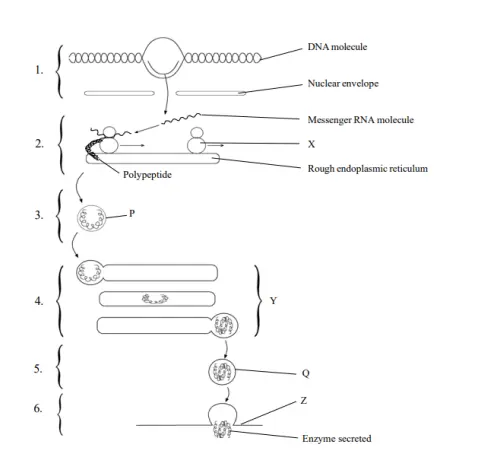 1.

DNA molecule

Nuclear envelope

2.

Messenger RNA molecule

X

Rough endoplasmic reticulum

Polypeptide

3.

P

4.

Y

5.

Q

6.

Z

Enzyme secreted